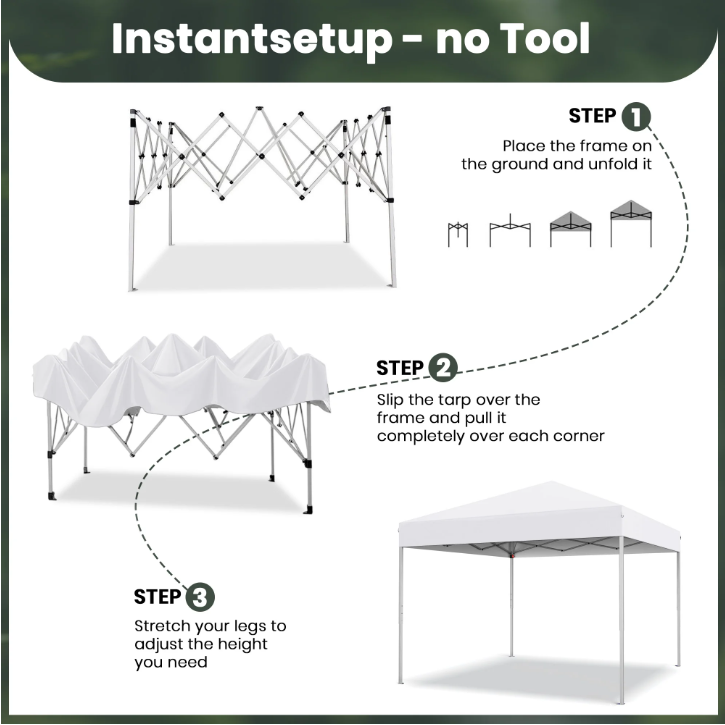 Instantsetup - no Tool

STEP 1
Place the frame on the ground and unfold it

STEP 2
Slip the tarp over the frame and pull it completely over each corner

STEP 3
Stretch your legs to adjust the height you need