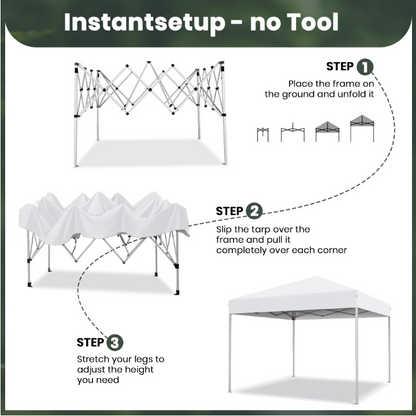 Instantsetup - no Tool

STEP 1
Place the frame on the ground and unfold it

STEP 2
Slip the tarp over the frame and pull it completely over each corner

STEP 3
Stretch your legs to adjust the height you need